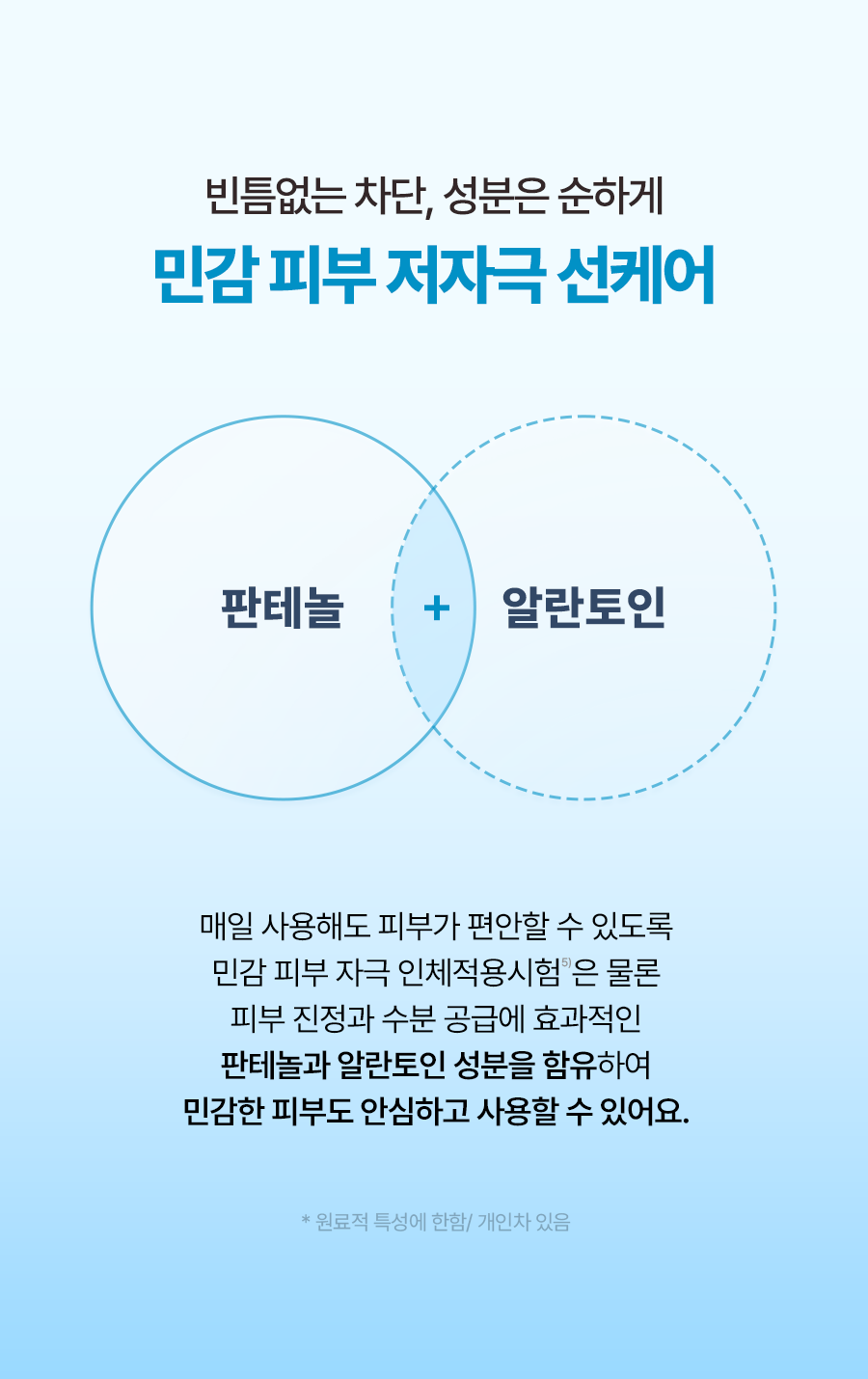 빈틈없는 차단, 성분은 순하게

민감 피부 저자극 선케어

판테놀

+

알란토인

매일 사용해도 피부가 편안할 수 있도록
민감 피부 자극 인체적용시험$^{5)}$은 물론
피부 진정과 수분 공급에 효과적인
판테놀과 알란토인 성분을 함유하여
민감한 피부도 안심하고 사용할 수 있어요.

* 원료적 특성에 한함/ 개인차 있음